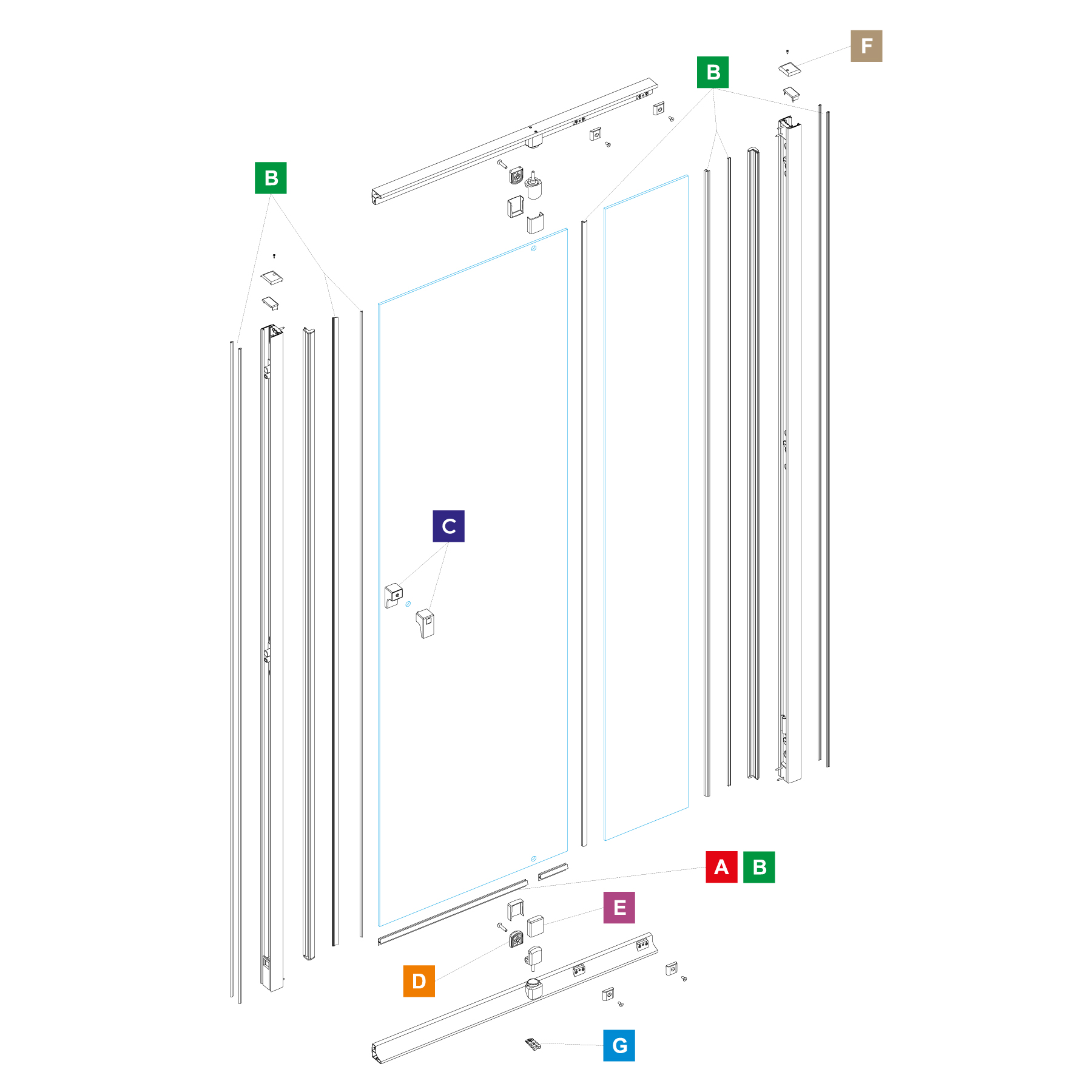 F
B
B
C
A
B
E
D
G